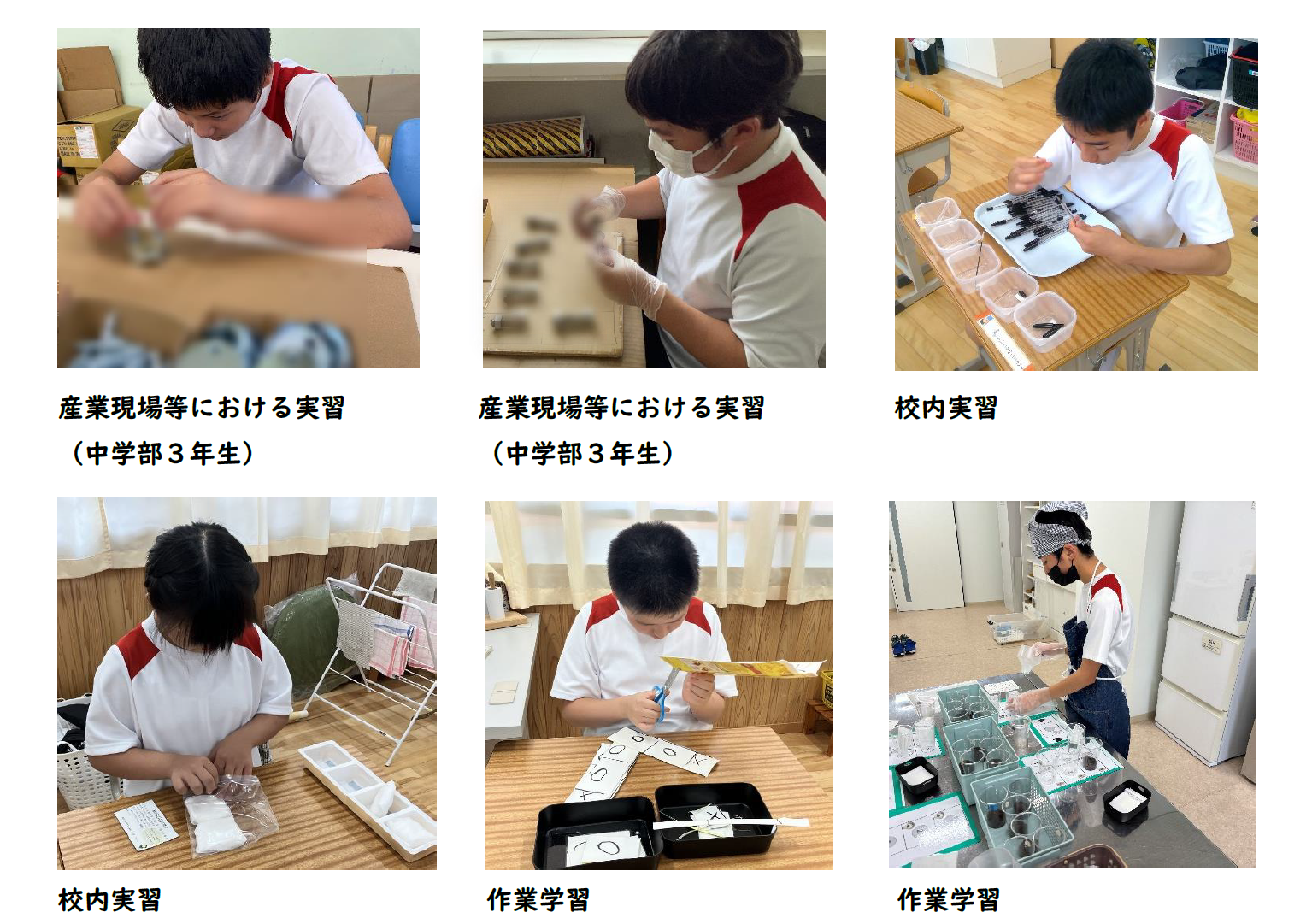 産業現場等における実習
（中学部３年生）

産業現場等における実習
（中学部３年生）

校内実習

校内実習

作業学習

作業学習